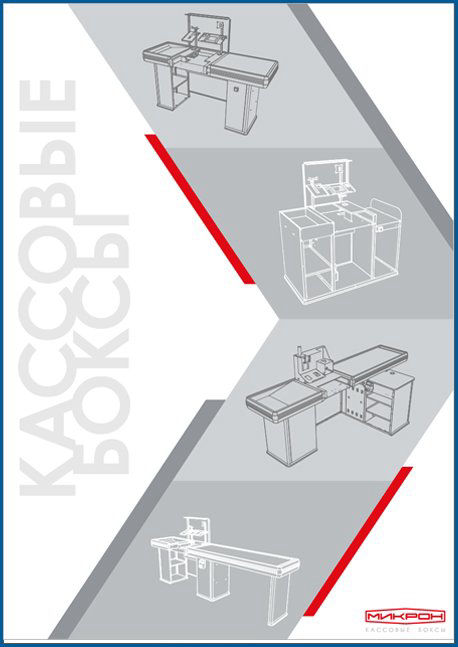 КАССОВЫЕ БОКСЫ

МИКРОН
КАССОВЫЕ БОКСЫ